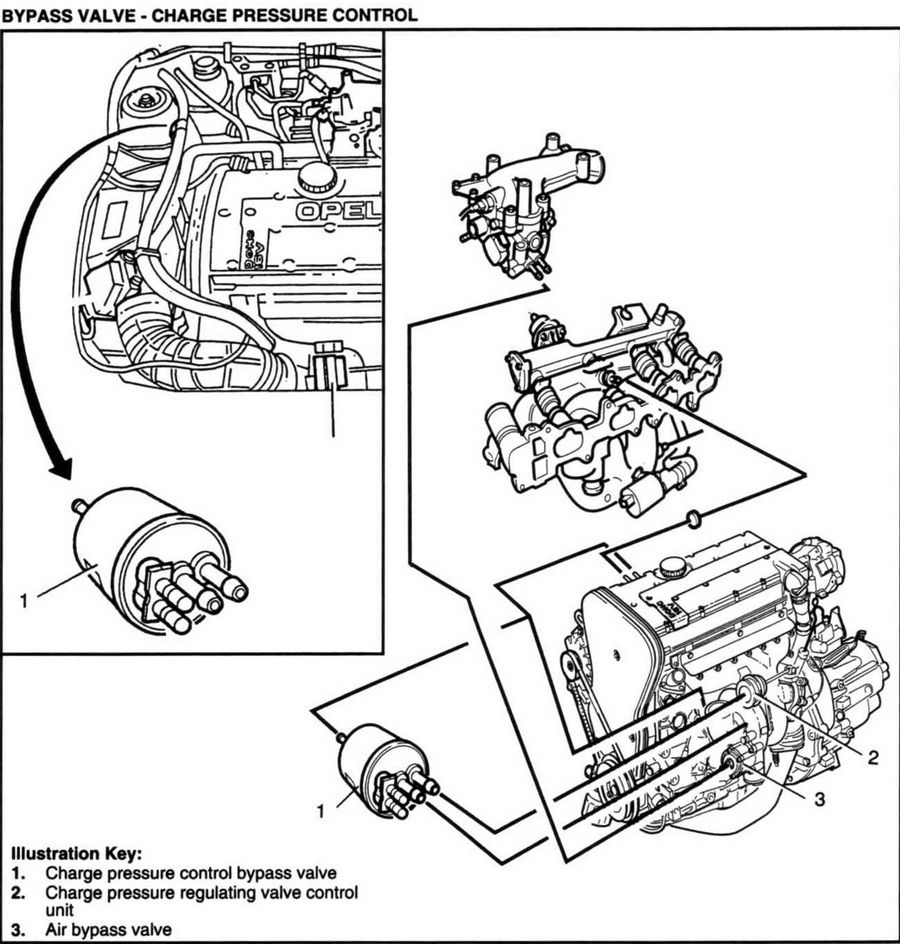 BYPASS VALVE - CHARGE PRESSURE CONTROL

OPEL

1

1

2

3

Illustration Key:
1. Charge pressure control bypass valve
2. Charge pressure regulating valve control unit
3. Air bypass valve